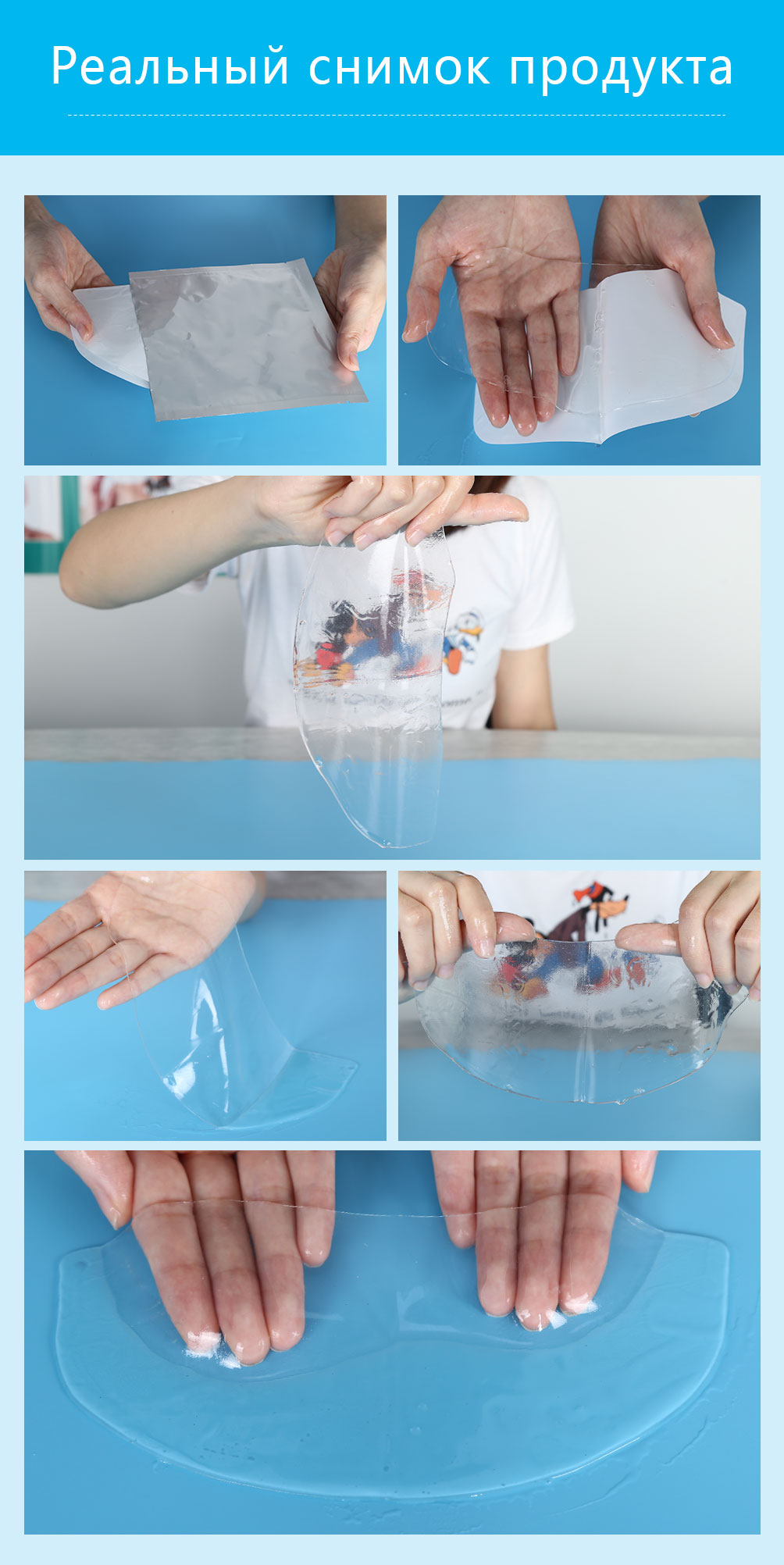 Реальный снимок продукта